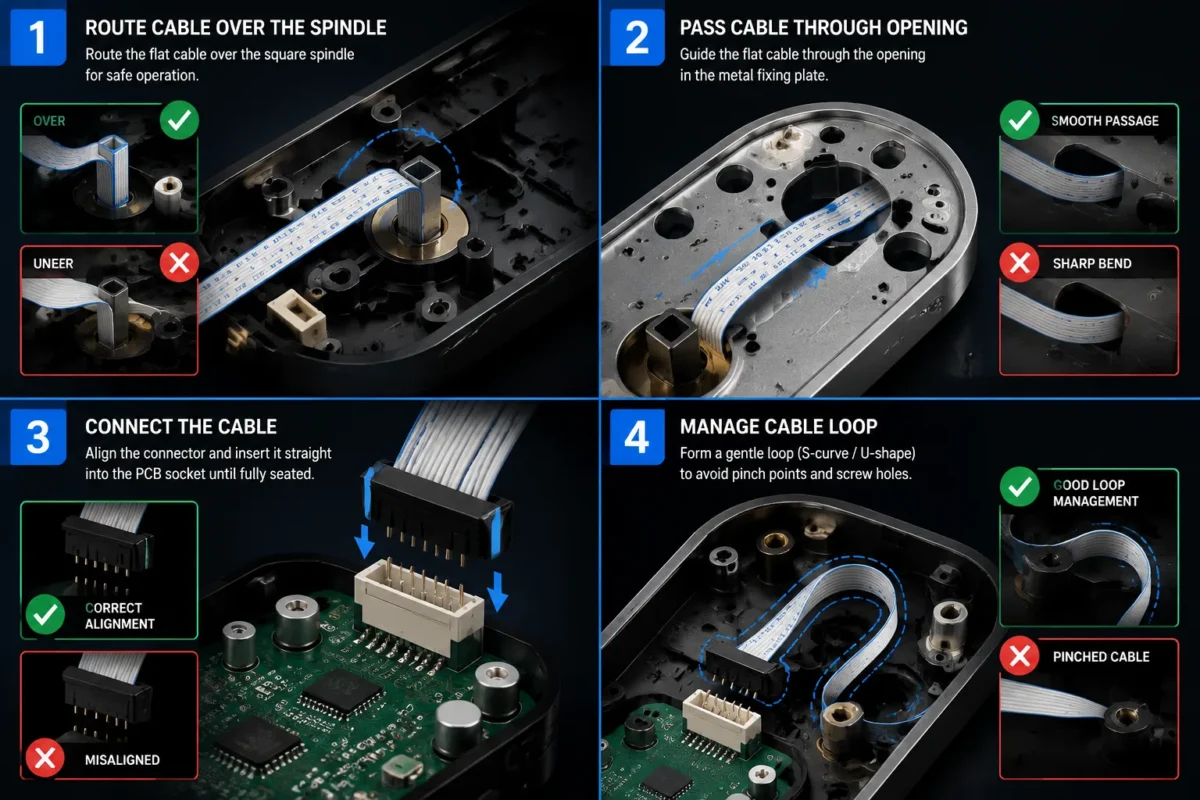 1
ROUTE CABLE OVER THE SPINDLE
Route the flat cable over the square spindle for safe operation.

OVER

UNEER

2
PASS CABLE THROUGH OPENING
Guide the flat cable through the opening in the metal fixing plate.

SMOOTH PASSAGE

SHARP BEND

3
CONNECT THE CABLE
Align the connector and insert it straight into the PCB socket until fully seated.

CORRECT ALIGNMENT

MISALIGNED

4
MANAGE CABLE LOOP
Form a gentle loop (S-curve / U-shape) to avoid pinch points and screw holes.

GOOD LOOP MANAGEMENT

PINCHED CABLE